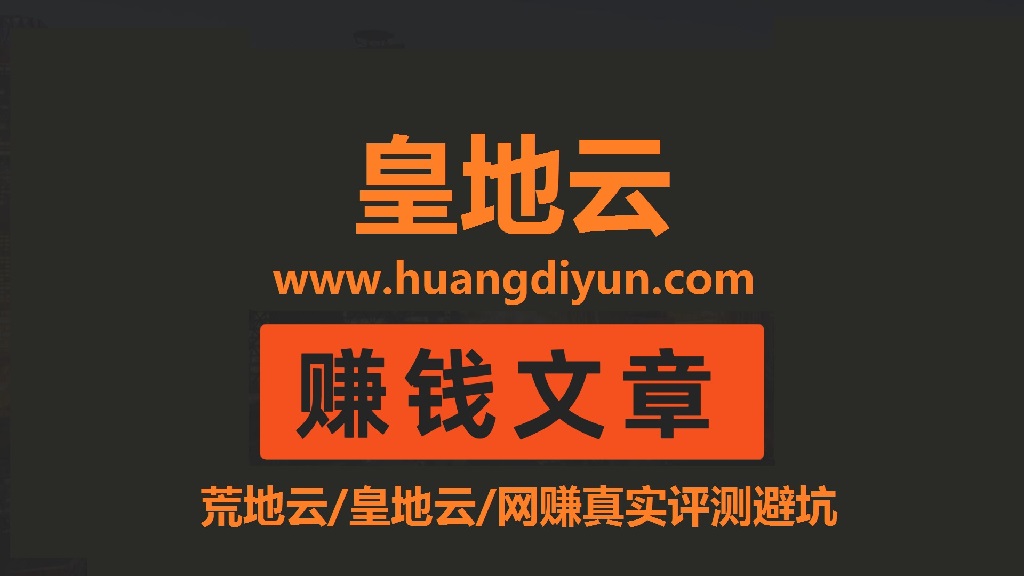 皇地云

www.huangdiyun.com

赚钱文章

荒地云/皇地云/网赚真实评测避坑